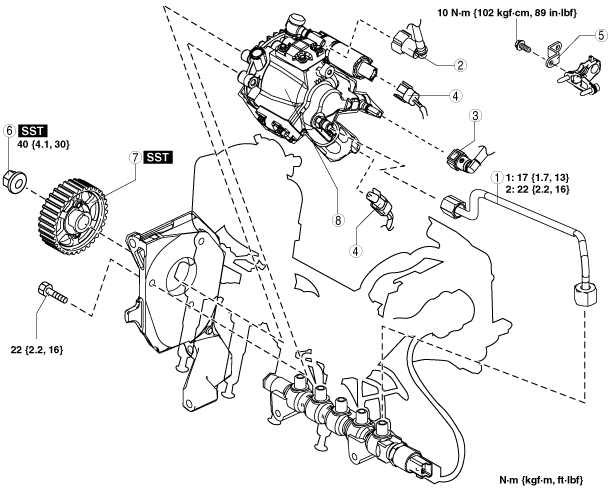 10 N·m {102 kgf·cm, 89 in·lbf}

5

2

4

3

6 SST
40 {4.1, 30}

7 SST

1 1: 17 {1.7, 13}
2: 22 {2.2, 16}

8

4

22 {2.2, 16}

N·m {kgf·m, ft·lbf}