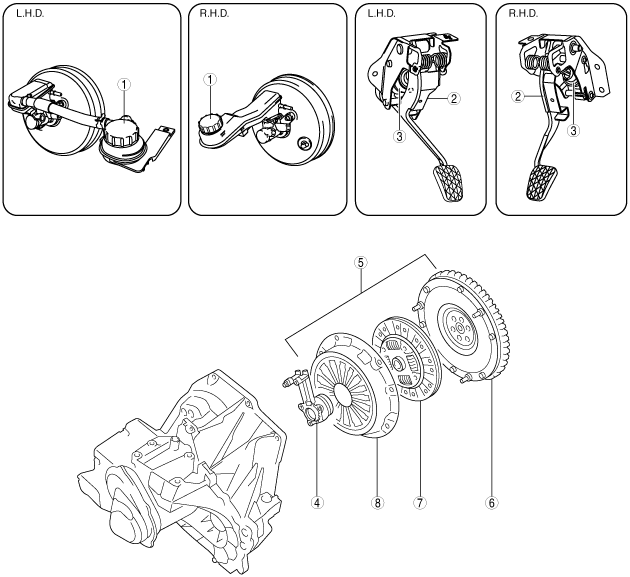 L.H.D.

1

R.H.D.

1

L.H.D.

2

3

R.H.D.

2

3

5

4

8

7

6