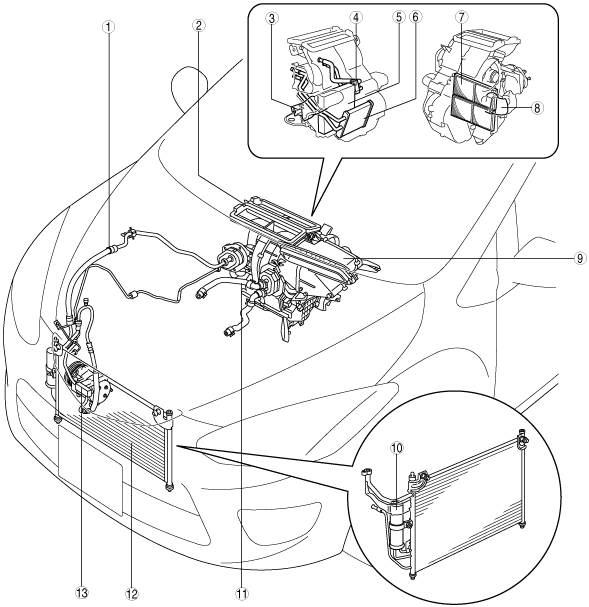 1
2
3
4
5
6
7
8
9
10
13
12
11