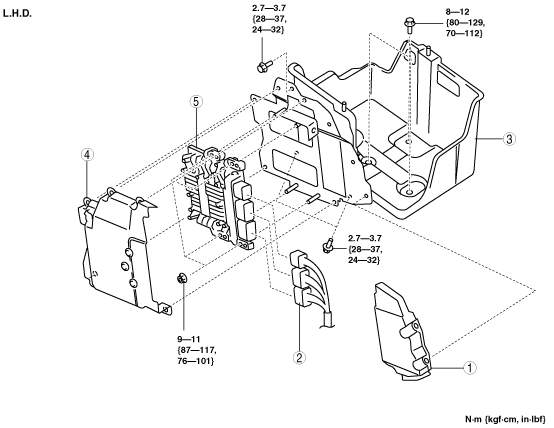 L.H.D.

2.7—3.7 {28—37, 24—32}

8—12 {80—129, 70—112}

5

3

4

2.7—3.7 {28—37, 24—32}

9—11 {87—117, 76—101}

2

1

N·m {kgf·cm, in·lbf}