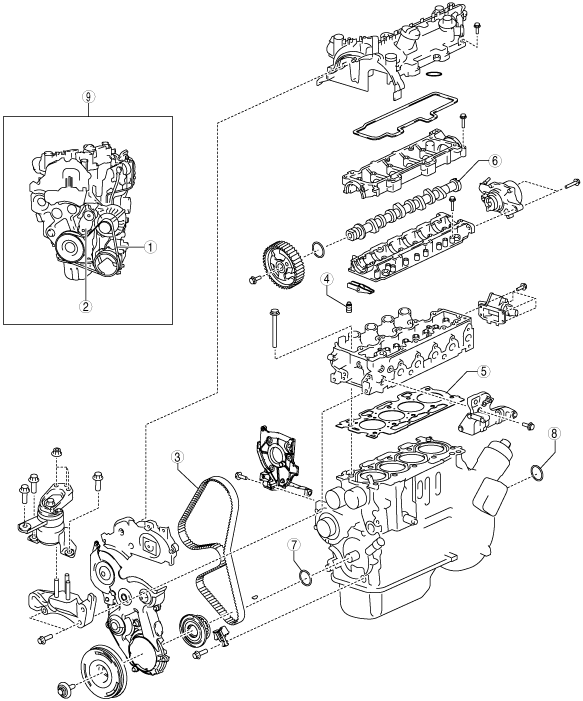 9
1
2
6
4
5
3
8
7