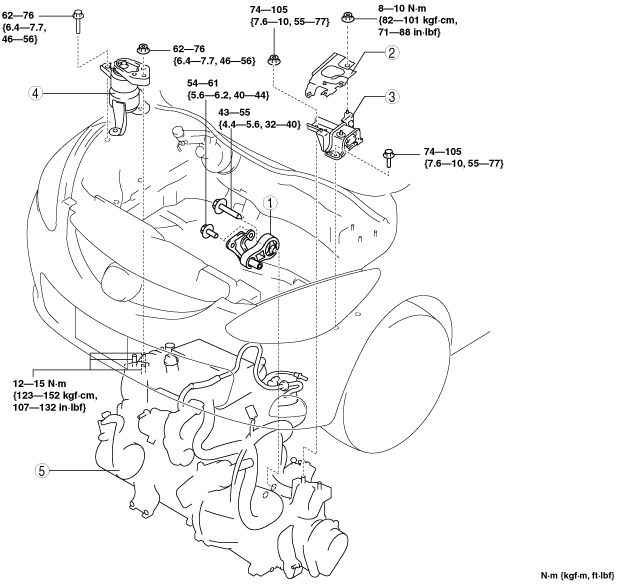 62—76
{6.4—7.7,
46—56}

62—76
{6.4—7.7, 46—56}

74—105
{7.6—10, 55—77}

8—10 N·m
{82—101 kgf·cm,
71—88 in·lbf}

2

3

4

54—61
{5.6—6.2, 40—44}

43—55
{4.4—5.6, 32—40}

74—105
{7.6—10, 55—77}

1

12—15 N·m
{123—152 kgf·cm,
107—132 in·lbf}

5

N·m {kgf·m, ft·lbf}