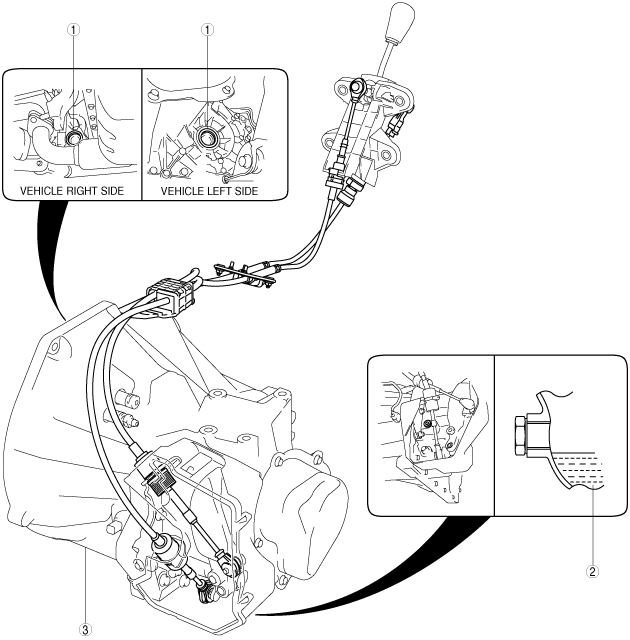 1
1
VEHICLE RIGHT SIDE
VEHICLE LEFT SIDE
2
3