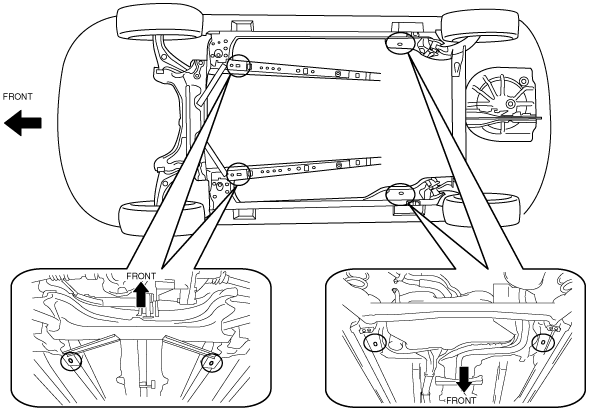 FRONT

FRONT

FRONT