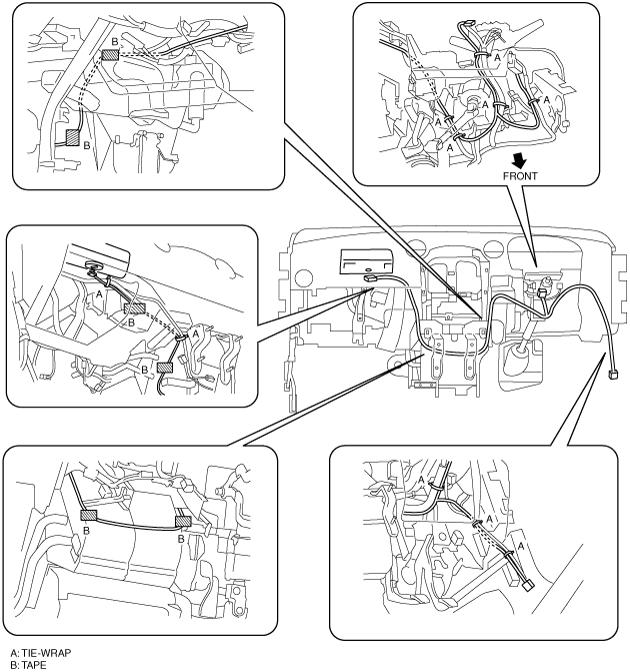 B
B

A
A
A
A
A
FRONT

A
B
A
B

B
B

A
A
A

A: TIE-WRAP
B: TAPE