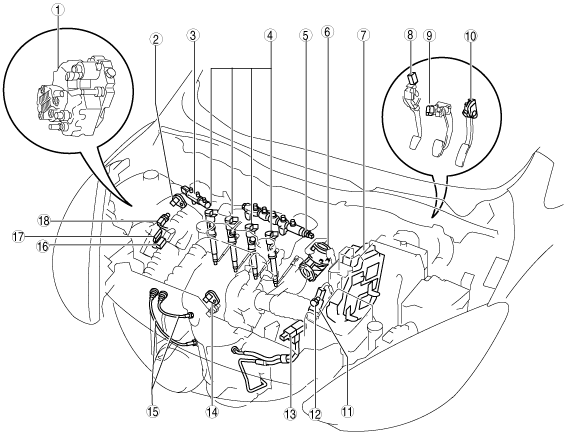 1
2
3
4
5
6
7
8
9
10
18
17
16
15
14
13
12
11