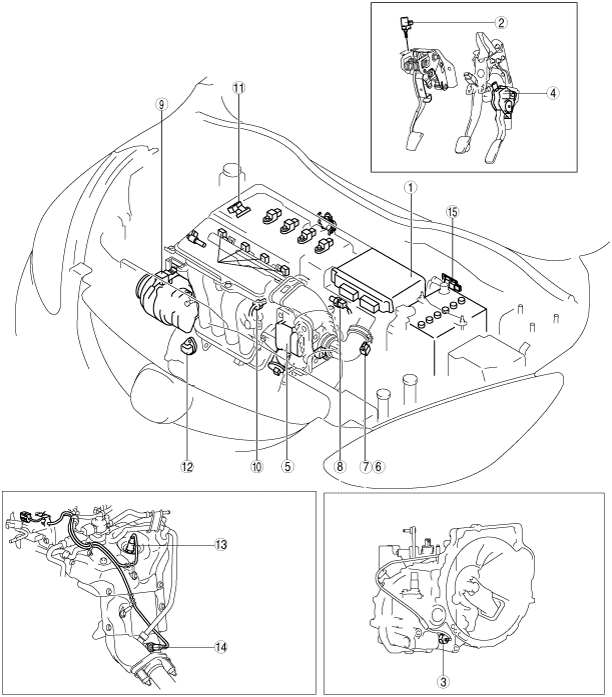 2
4
11
9
1
15
12
10
5
8
7
6
13
14
3