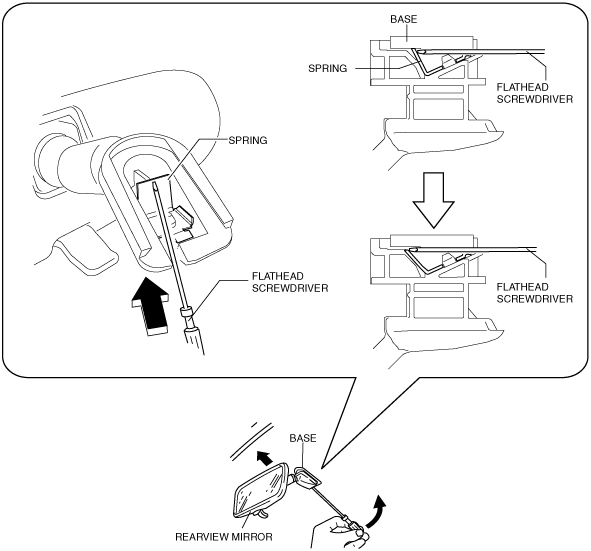 BASE

SPRING

FLATHEAD SCREWDRIVER

SPRING

FLATHEAD SCREWDRIVER

FLATHEAD SCREWDRIVER

BASE

REARVIEW MIRROR