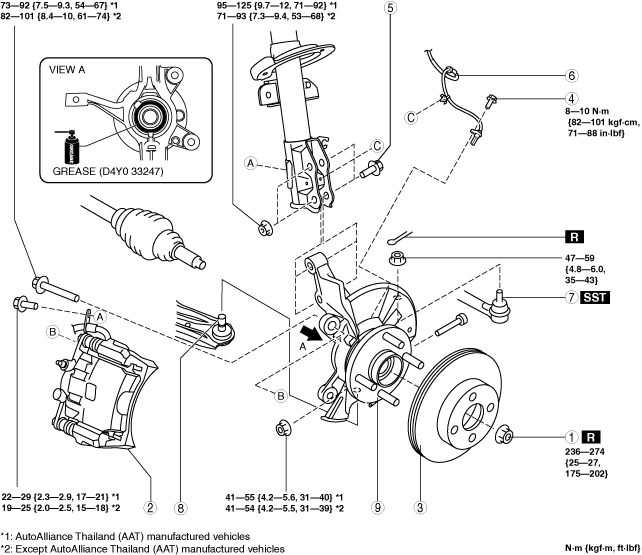 73—92 {7.5—9.3, 54—67} *1
82—101 {8.4—10, 61—74} *2

95—125 {9.7—12, 71—92} *1
71—93 {7.3—9.4, 53—68} *2

5

VIEW A

GREASE (D4Y0 33247)

6

4
8—10 N·m
{82—101 kgf·cm,
71—88 in·lbf}

C

A

C

R

47—59
{4.8—6.0,
35—43}

7 SST

A

B

A

B

1 R
236—274
{25—27,
175—202}

22—29 {2.3—2.9, 17—21} *1
19—25 {2.0—2.5, 15—18} *2

2

8

41—55 {4.2—5.6, 31—40} *1
41—54 {4.2—5.5, 31—39} *2

9

3

*1: AutoAlliance Thailand (AAT) manufactured vehicles
*2: Except AutoAlliance Thailand (AAT) manufactured vehicles

N·m {kgf·m, ft·lbf}