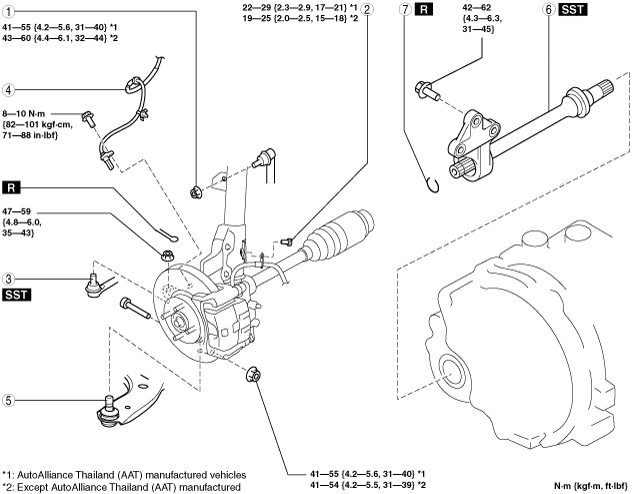 1

41—55 {4.2—5.6, 31—40} *1
43—60 {4.4—6.1, 32—44} *2

22—29 {2.3—2.9, 17—21} *1
19—25 {2.0—2.5, 15—18} *2

2

7 R

42—62 {4.3—6.3, 31—45}

6 SST

4

8—10 N·m {82—101 kgf·cm, 71—88 in·lbf}

R

47—59 {4.8—6.0, 35—43}

3

SST

5

*1: AutoAlliance Thailand (AAT) manufactured vehicles
*2: Except AutoAlliance Thailand (AAT) manufactured

41—55 {4.2—5.6, 31—40} *1
41—54 {4.2—5.5, 31—39} *2

N·m {kgf·m, ft·lbf}