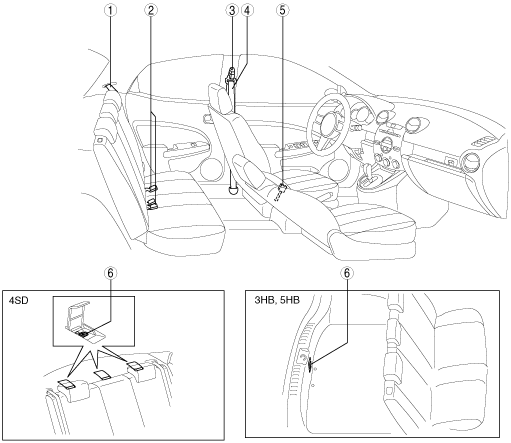 1
2
3
4
5
6
4SD
6
3HB, 5HB