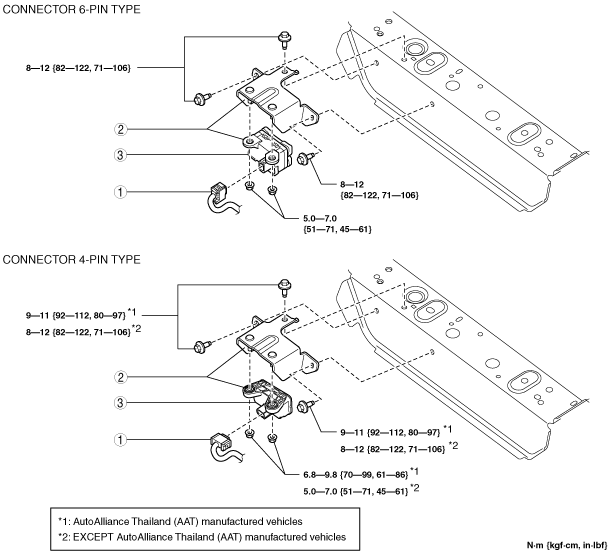 CONNECTOR 6-PIN TYPE

8—12 {82—122, 71—106}

2

3

1

8—12 {82—122, 71—106}

5.0—7.0 {51—71, 45—61}

CONNECTOR 4-PIN TYPE

9—11 {92—112, 80—97} *1
8—12 {82—122, 71—106} *2

2

3

1

9—11 {92—112, 80—97} *1
8—12 {82—122, 71—106} *2

6.8—9.8 {70—99, 61—86} *1
5.0—7.0 {51—71, 45—61} *2

*1: AutoAlliance Thailand (AAT) manufactured vehicles
*2: EXCEPT AutoAlliance Thailand (AAT) manufactured vehicles

N·m {kgf·cm, in·lbf}