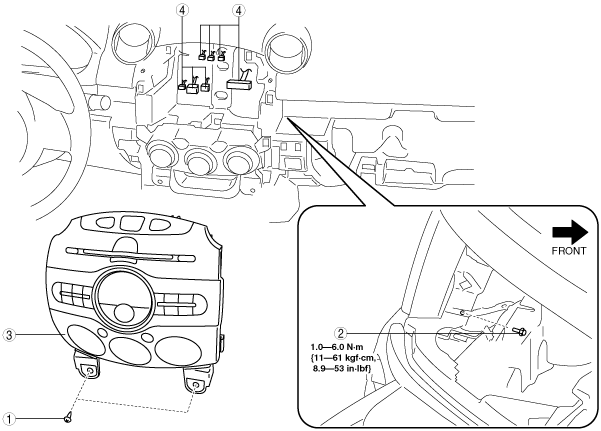 4
4
FRONT
3
2
1.0—6.0 N·m
{11—61 kgf·cm,
8.9—53 in·lbf}
1