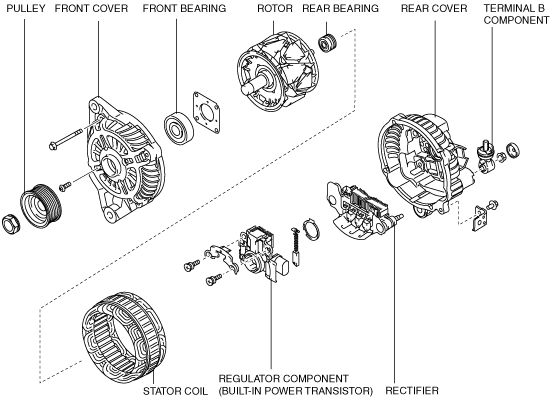 PULLEY FRONT COVER FRONT BEARING ROTOR REAR BEARING REAR COVER TERMINAL B COMPONENT

STATOR COIL

REGULATOR COMPONENT (BUILT-IN POWER TRANSISTOR)

RECTIFIER