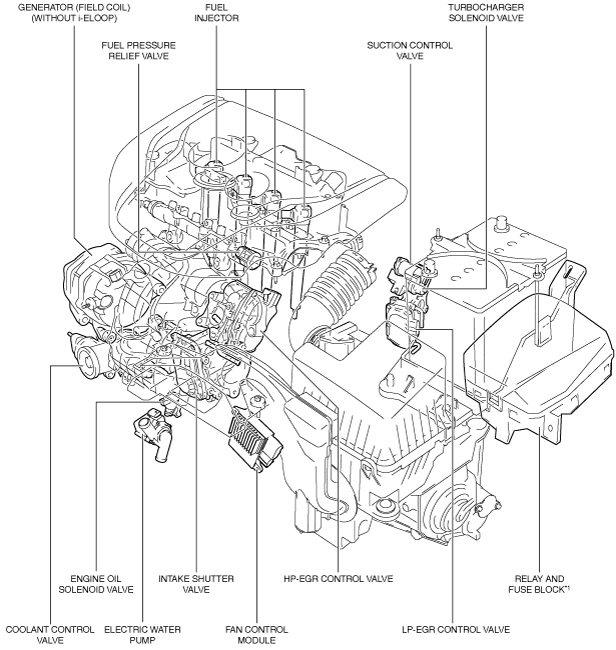 GENERATOR (FIELD COIL) (WITHOUT i-ELOOP)

FUEL INJECTOR

TURBOCHARGER SOLENOID VALVE

FUEL PRESSURE RELIEF VALVE

SUCTION CONTROL VALVE

ENGINE OIL SOLENOID VALVE

INTAKE SHUTTER VALVE

HP-EGR CONTROL VALVE

RELAY AND FUSE BLOCK$^{*1}$

COOLANT CONTROL VALVE

ELECTRIC WATER PUMP

FAN CONTROL MODULE

LP-EGR CONTROL VALVE