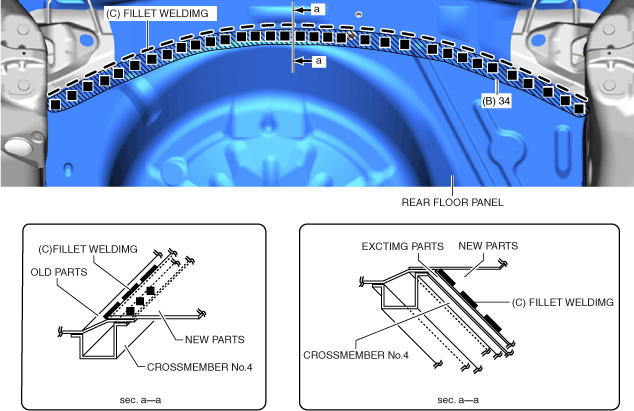 (C) FILLET WELDIMG

a

a

(B) 34

REAR FLOOR PANEL

(C)FILLET WELDIMG

OLD PARTS

NEW PARTS

CROSSMEMBER No.4

sec. a—a

EXCTIMG PARTS

NEW PARTS

(C) FILLET WELDIMG

CROSSMEMBER No.4

sec. a—a