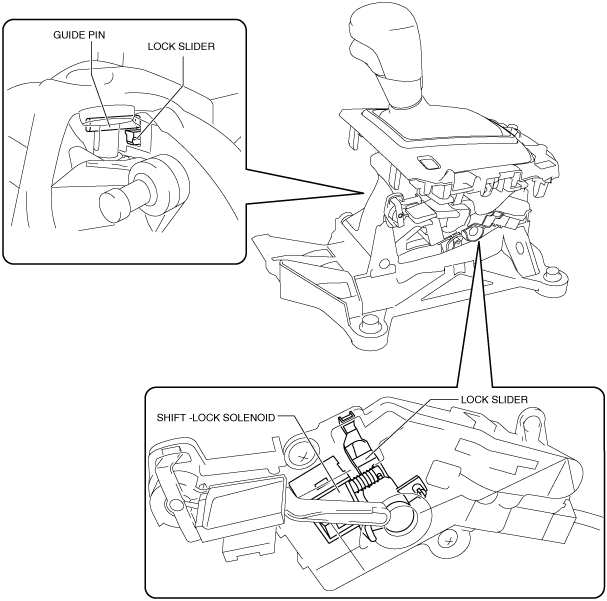 GUIDE PIN
LOCK SLIDER
LOCK SLIDER
SHIFT -LOCK SOLENOID