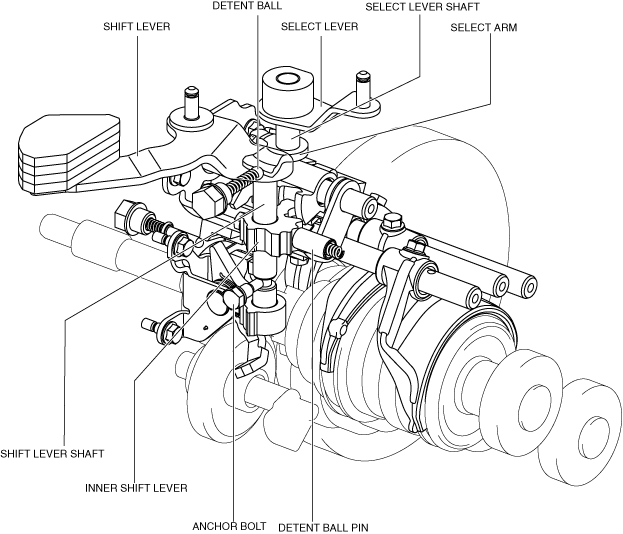 DETENT BALL
SELECT LEVER SHAFT
SHIFT LEVER
SELECT LEVER
SELECT ARM
SHIFT LEVER SHAFT
INNER SHIFT LEVER
ANCHOR BOLT
DETENT BALL PIN