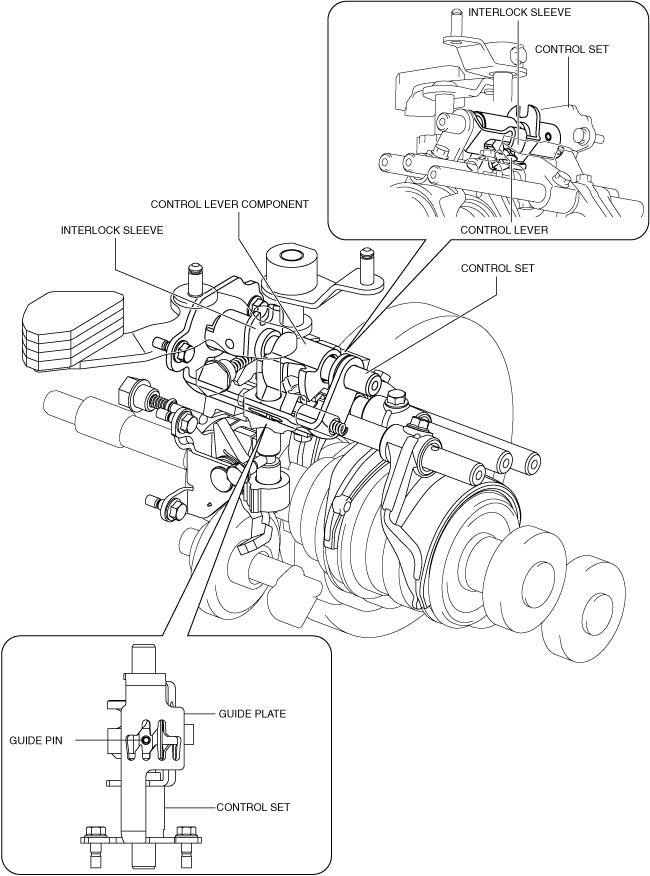 INTERLOCK SLEEVE
CONTROL SET
CONTROL LEVER
CONTROL LEVER COMPONENT
INTERLOCK SLEEVE
CONTROL SET
GUIDE PLATE
GUIDE PIN
CONTROL SET