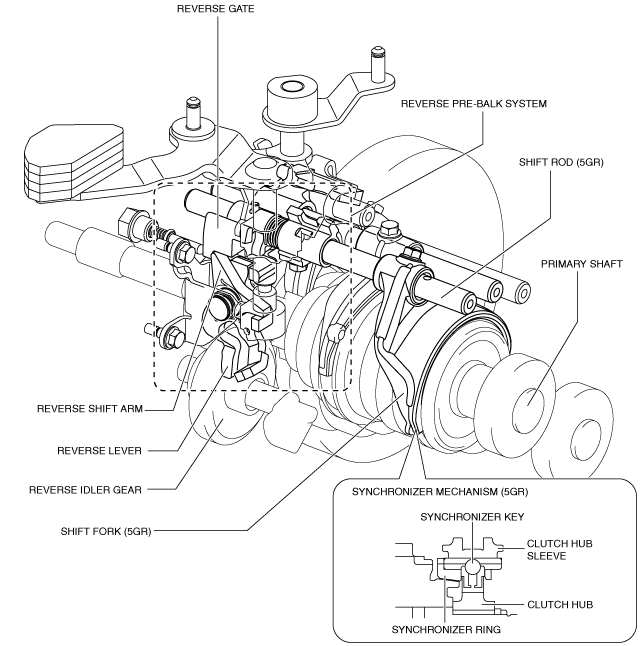 REVERSE GATE

REVERSE PRE-BALK SYSTEM

SHIFT ROD (5GR)

PRIMARY SHAFT

REVERSE SHIFT ARM

REVERSE LEVER

REVERSE IDLER GEAR

SHIFT FORK (5GR)

SYNCHRONIZER MECHANISM (5GR)

SYNCHRONIZER KEY

CLUTCH HUB SLEEVE

CLUTCH HUB

SYNCHRONIZER RING