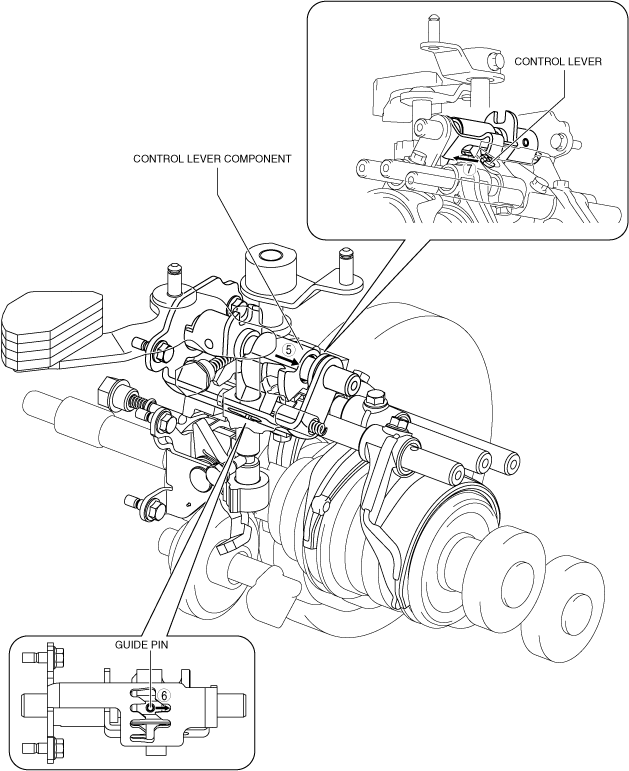 CONTROL LEVER

7

CONTROL LEVER COMPONENT

5

GUIDE PIN

6