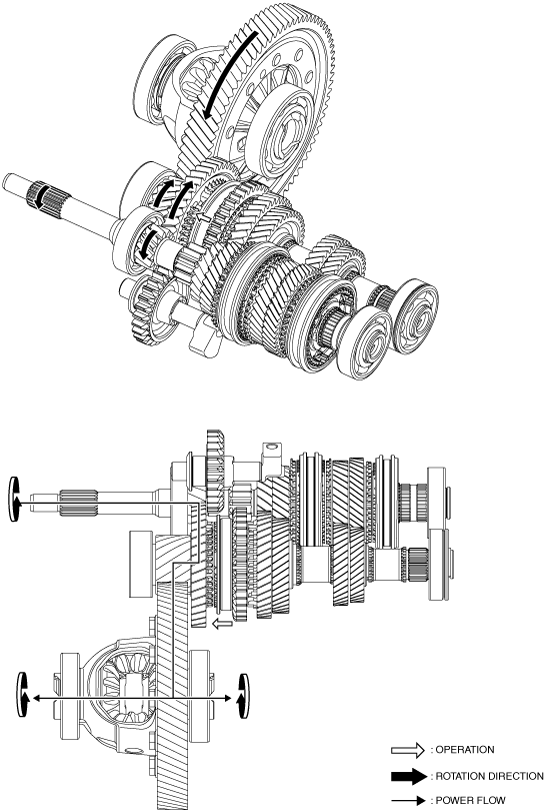 : OPERATION

: ROTATION DIRECTION

: POWER FLOW