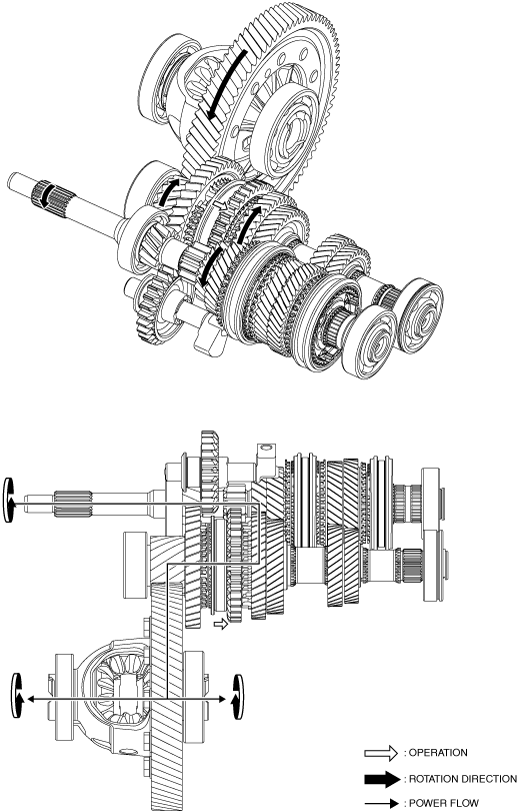 : OPERATION
: ROTATION DIRECTION
: POWER FLOW