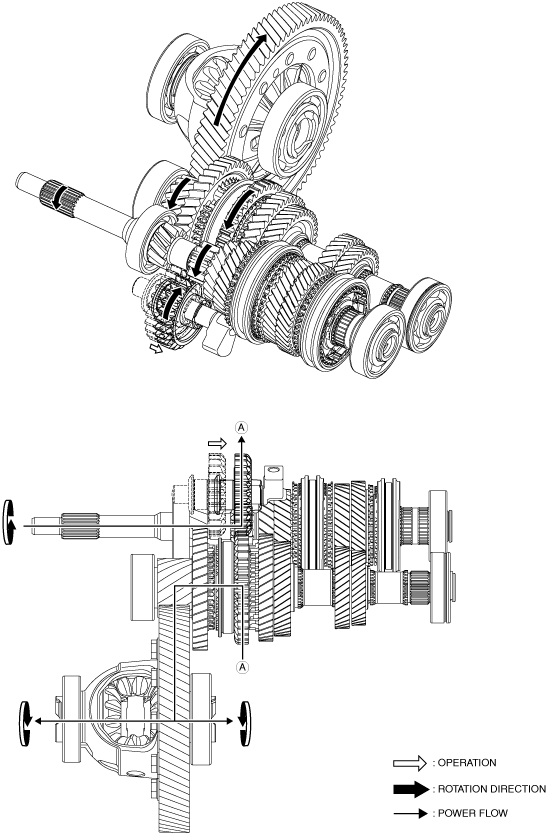 A

A

: OPERATION

: ROTATION DIRECTION

: POWER FLOW