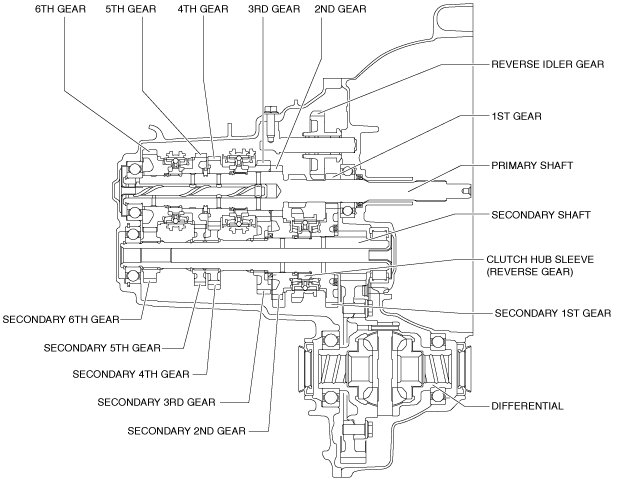 6TH GEAR
5TH GEAR
4TH GEAR
3RD GEAR
2ND GEAR
REVERSE IDLER GEAR
1ST GEAR
PRIMARY SHAFT
SECONDARY SHAFT
CLUTCH HUB SLEEVE (REVERSE GEAR)
SECONDARY 1ST GEAR
DIFFERENTIAL
SECONDARY 6TH GEAR
SECONDARY 5TH GEAR
SECONDARY 4TH GEAR
SECONDARY 3RD GEAR
SECONDARY 2ND GEAR