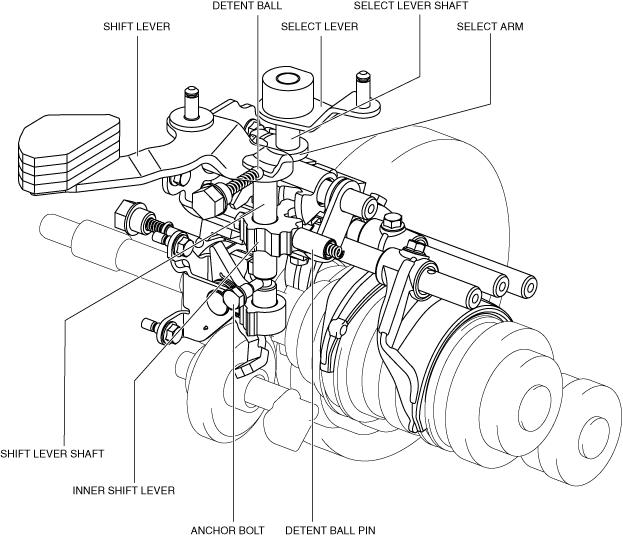 DETENT BALL
SELECT LEVER SHAFT
SHIFT LEVER
SELECT LEVER
SELECT ARM
SHIFT LEVER SHAFT
INNER SHIFT LEVER
ANCHOR BOLT
DETENT BALL PIN