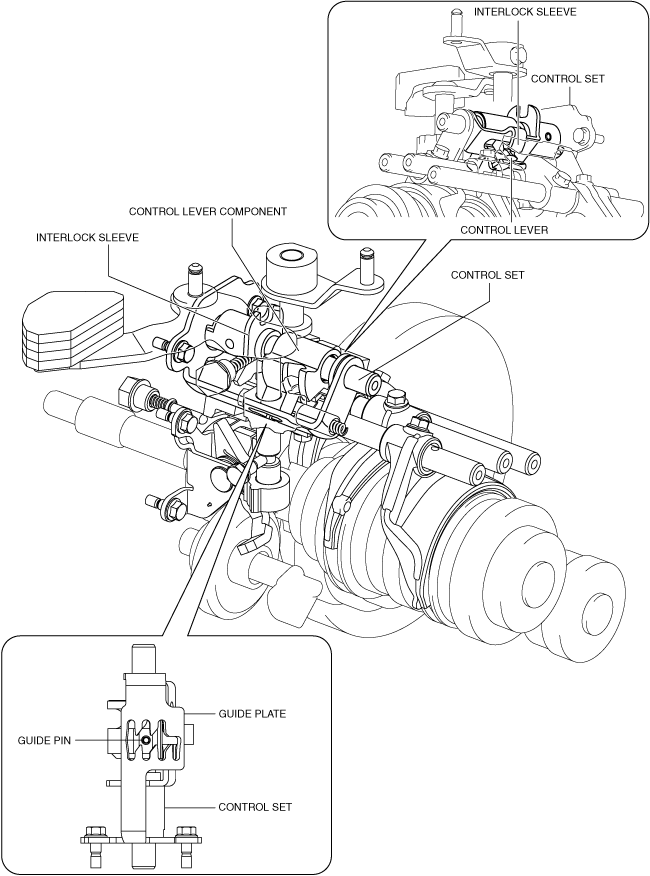 INTERLOCK SLEEVE
CONTROL SET
CONTROL LEVER
CONTROL LEVER COMPONENT
INTERLOCK SLEEVE
CONTROL SET
GUIDE PLATE
GUIDE PIN
CONTROL SET