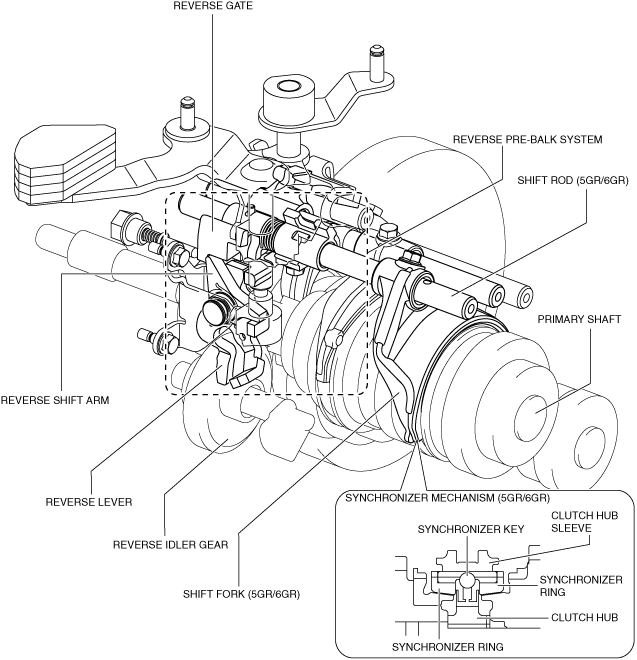 REVERSE GATE

REVERSE PRE-BALK SYSTEM

SHIFT ROD (5GR/6GR)

PRIMARY SHAFT

REVERSE SHIFT ARM

REVERSE LEVER

REVERSE IDLER GEAR

SHIFT FORK (5GR/6GR)

SYNCHRONIZER MECHANISM (5GR/6GR)

SYNCHRONIZER KEY

CLUTCH HUB SLEEVE

SYNCHRONIZER RING

CLUTCH HUB

SYNCHRONIZER RING