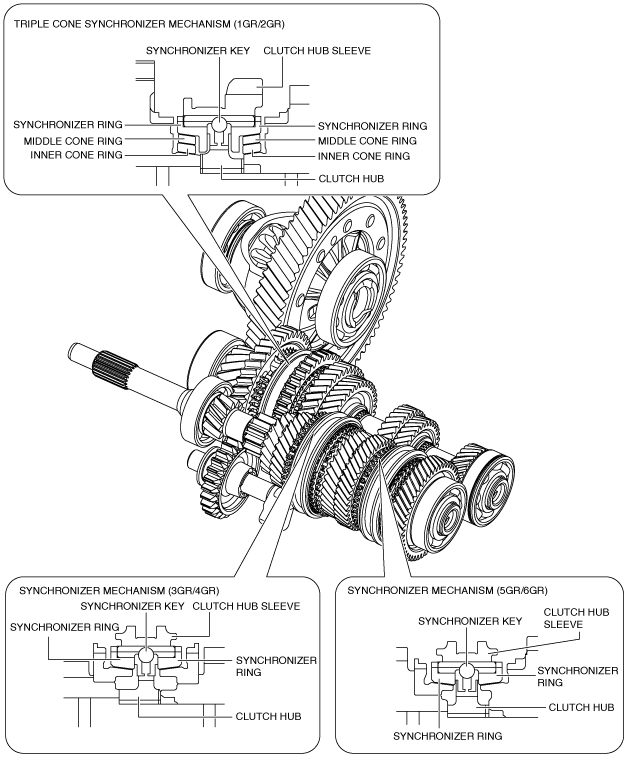 TRIPLE CONE SYNCHRONIZER MECHANISM (1GR/2GR)

SYNCHRONIZER KEY
CLUTCH HUB SLEEVE
SYNCHRONIZER RING
MIDDLE CONE RING
INNER CONE RING
SYNCHRONIZER RING
MIDDLE CONE RING
INNER CONE RING
CLUTCH HUB

SYNCHRONIZER MECHANISM (3GR/4GR)

SYNCHRONIZER KEY
CLUTCH HUB SLEEVE
SYNCHRONIZER RING
SYNCHRONIZER RING
CLUTCH HUB

SYNCHRONIZER MECHANISM (5GR/6GR)

SYNCHRONIZER KEY
CLUTCH HUB SLEEVE
SYNCHRONIZER RING
CLUTCH HUB
SYNCHRONIZER RING