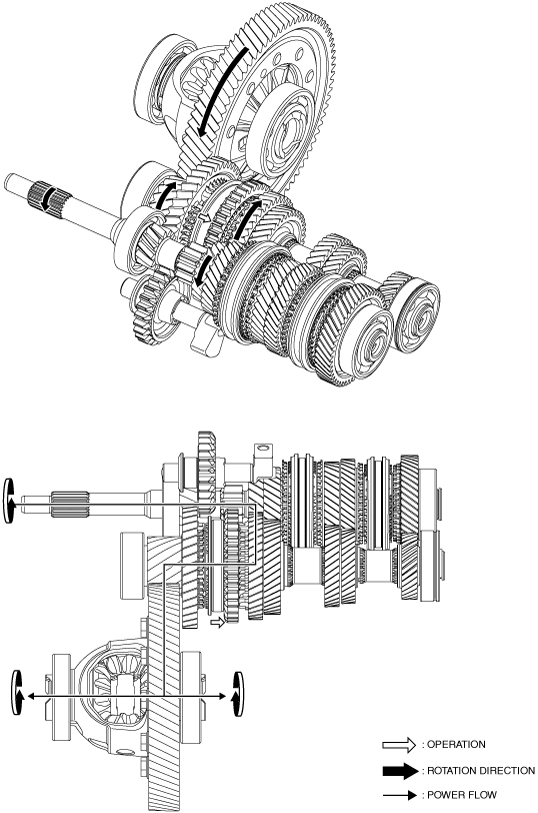 : OPERATION
: ROTATION DIRECTION
: POWER FLOW