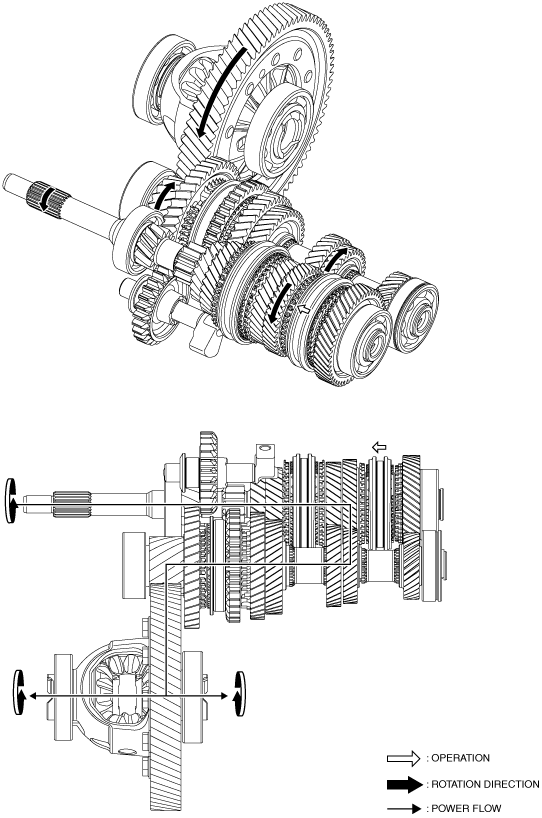 : OPERATION
: ROTATION DIRECTION
: POWER FLOW