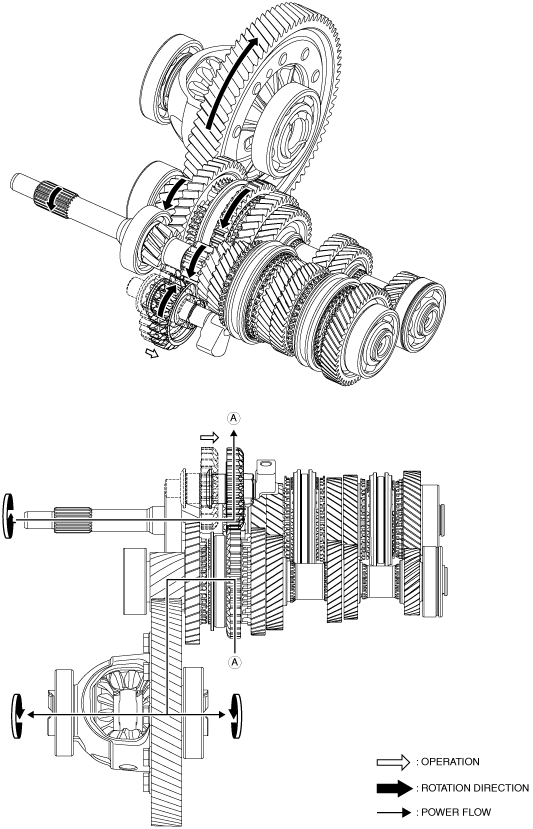 A

A

: OPERATION

: ROTATION DIRECTION

: POWER FLOW