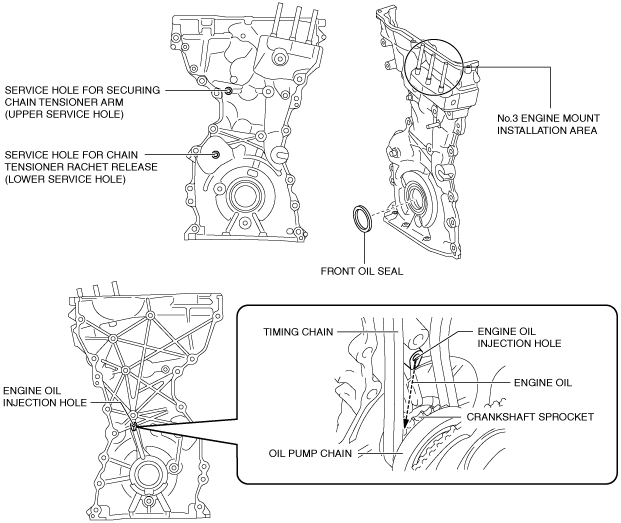 SERVICE HOLE FOR SECURING CHAIN TENSIONER ARM (UPPER SERVICE HOLE)

SERVICE HOLE FOR CHAIN TENSIONER RACHET RELEASE (LOWER SERVICE HOLE)

No.3 ENGINE MOUNT INSTALLATION AREA

FRONT OIL SEAL

ENGINE OIL INJECTION HOLE

TIMING CHAIN

ENGINE OIL INJECTION HOLE

ENGINE OIL

CRANKSHAFT SPROCKET

OIL PUMP CHAIN