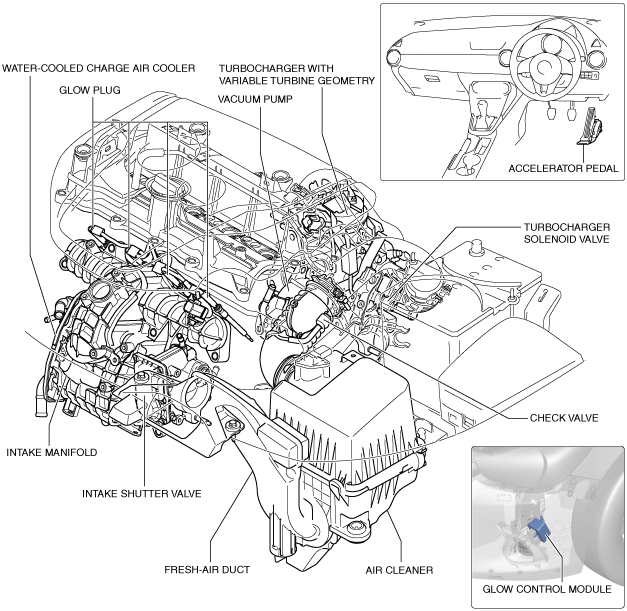 WATER-COOLED CHARGE AIR COOLER

GLOW PLUG

TURBOCHARGER WITH VARIABLE TURBINE GEOMETRY

VACUUM PUMP

ACCELERATOR PEDAL

TURBOCHARGER SOLENOID VALVE

CHECK VALVE

INTAKE MANIFOLD

INTAKE SHUTTER VALVE

FRESH-AIR DUCT

AIR CLEANER

GLOW CONTROL MODULE