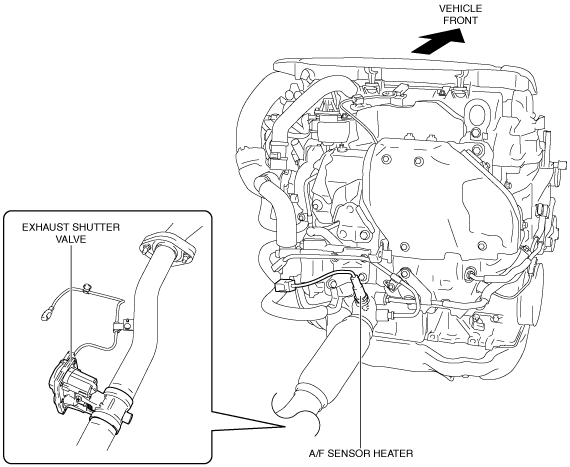 VEHICLE FRONT

EXHAUST SHUTTER VALVE

A/F SENSOR HEATER