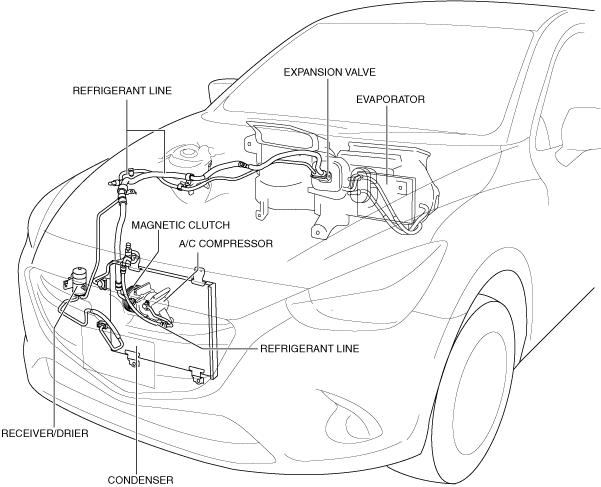 EXPANSION VALVE
REFRIGERANT LINE
EVAPORATOR
MAGNETIC CLUTCH
A/C COMPRESSOR
REFRIGERANT LINE
RECEIVER/DRIER
CONDENSER