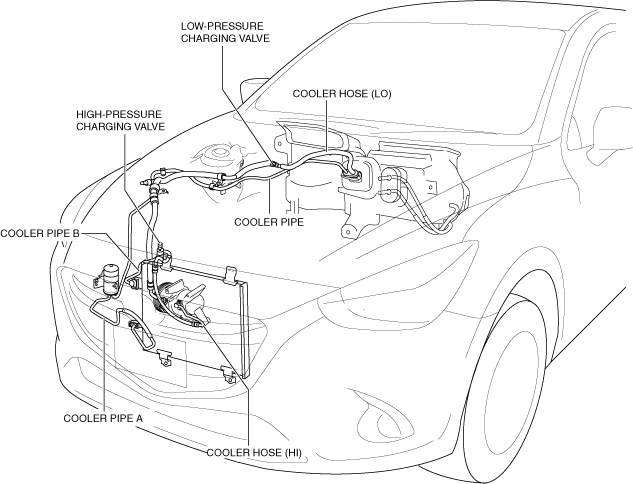 LOW-PRESSURE CHARGING VALVE

COOLER HOSE (LO)

HIGH-PRESSURE CHARGING VALVE

COOLER PIPE

COOLER PIPE B

COOLER PIPE A

COOLER HOSE (HI)