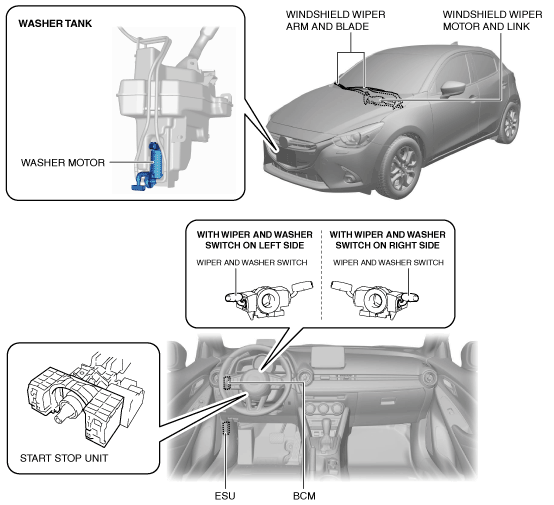 WASHER TANK

WASHER MOTOR

WINDSHIELD WIPER ARM AND BLADE

WINDSHIELD WIPER MOTOR AND LINK

WITH WIPER AND WASHER SWITCH ON LEFT SIDE

WIPER AND WASHER SWITCH

WITH WIPER AND WASHER SWITCH ON RIGHT SIDE

WIPER AND WASHER SWITCH

START STOP UNIT

ESU

BCM