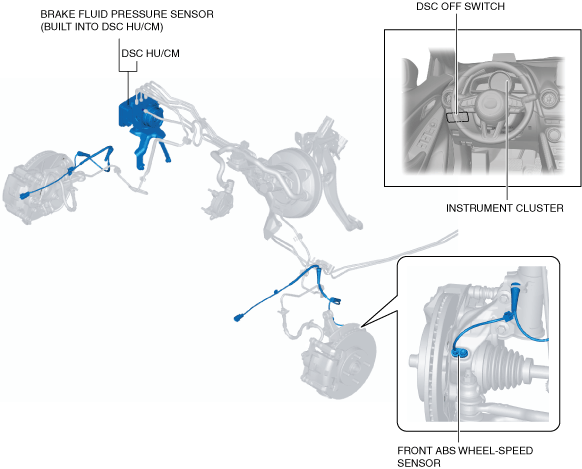 BRAKE FLUID PRESSURE SENSOR
(BUILT INTO DSC HU/CM)

DSC HU/CM

DSC OFF SWITCH

INSTRUMENT CLUSTER

FRONT ABS WHEEL-SPEED SENSOR