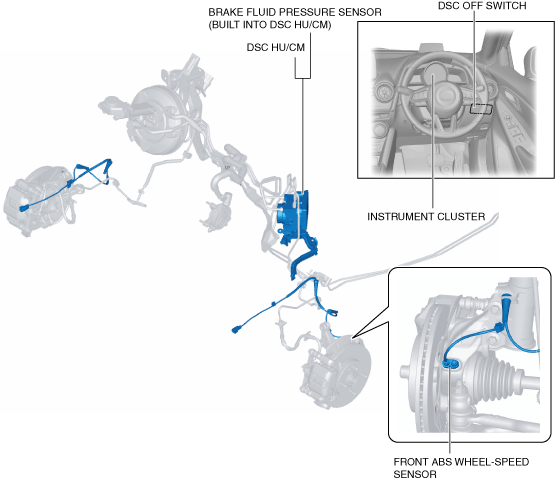 BRAKE FLUID PRESSURE SENSOR (BUILT INTO DSC HU/CM)

DSC HU/CM

DSC OFF SWITCH

INSTRUMENT CLUSTER

FRONT ABS WHEEL-SPEED SENSOR