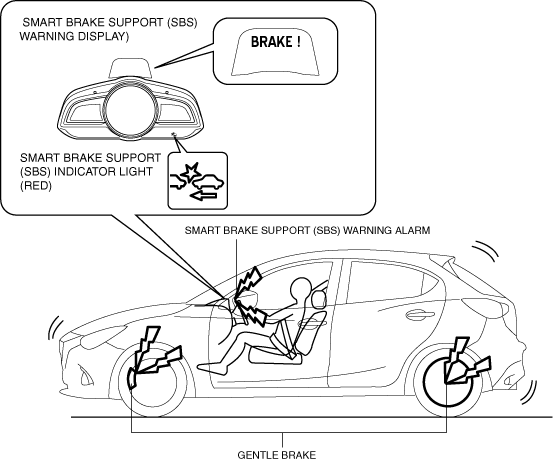 SMART BRAKE SUPPORT (SBS) WARNING DISPLAY)

BRAKE !

SMART BRAKE SUPPORT (SBS) INDICATOR LIGHT (RED)

SMART BRAKE SUPPORT (SBS) WARNING ALARM

GENTLE BRAKE