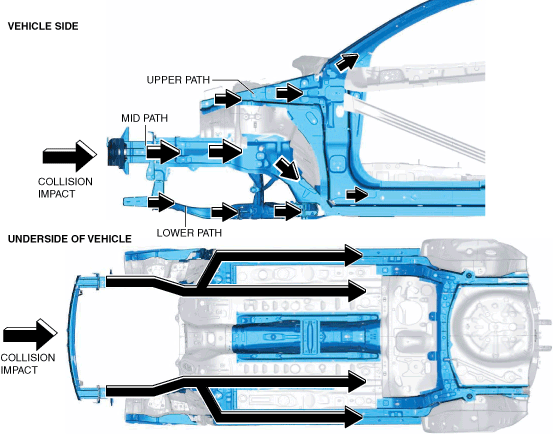 VEHICLE SIDE

UPPER PATH

MID PATH

COLLISION IMPACT

LOWER PATH

UNDERSIDE OF VEHICLE

COLLISION IMPACT