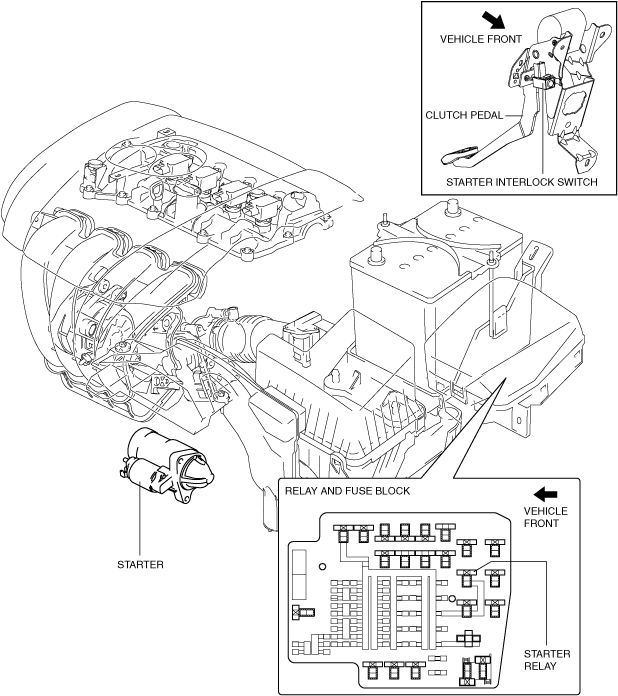 VEHICLE FRONT

CLUTCH PEDAL

STARTER INTERLOCK SWITCH

STARTER

RELAY AND FUSE BLOCK

VEHICLE FRONT

STARTER RELAY