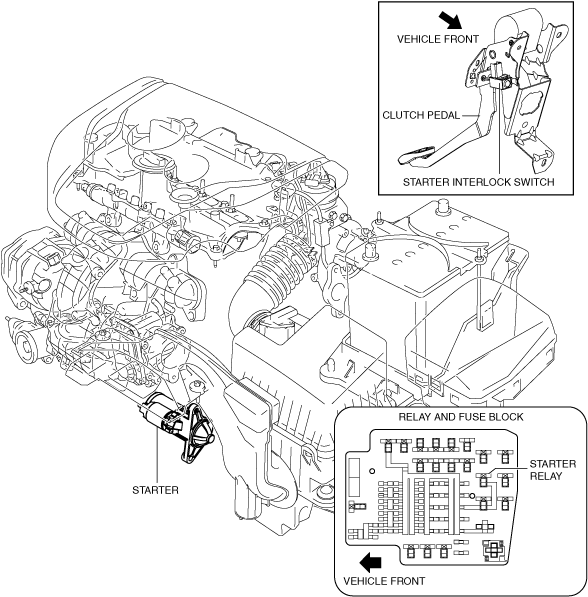 VEHICLE FRONT

CLUTCH PEDAL

STARTER INTERLOCK SWITCH

STARTER

RELAY AND FUSE BLOCK

STARTER RELAY

VEHICLE FRONT