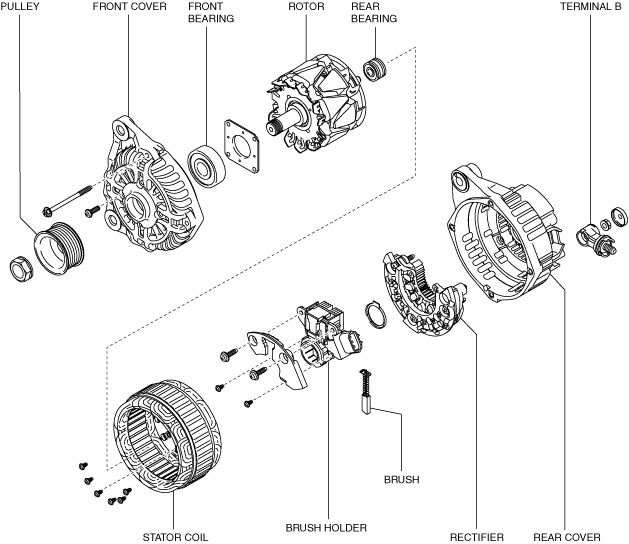 PULLEY

FRONT COVER

FRONT BEARING

ROTOR

REAR BEARING

TERMINAL B

BRUSH

STATOR COIL

BRUSH HOLDER

RECTIFIER

REAR COVER