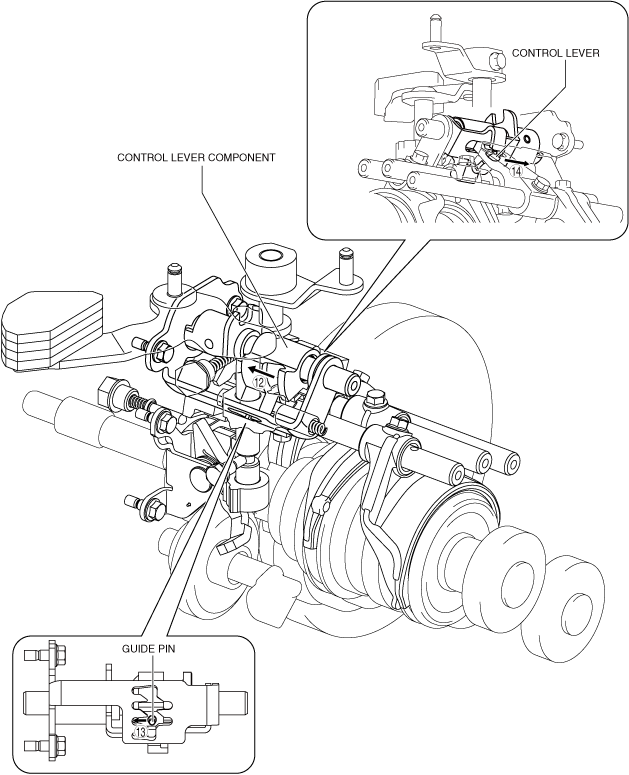 CONTROL LEVER

14

CONTROL LEVER COMPONENT

12

GUIDE PIN

13